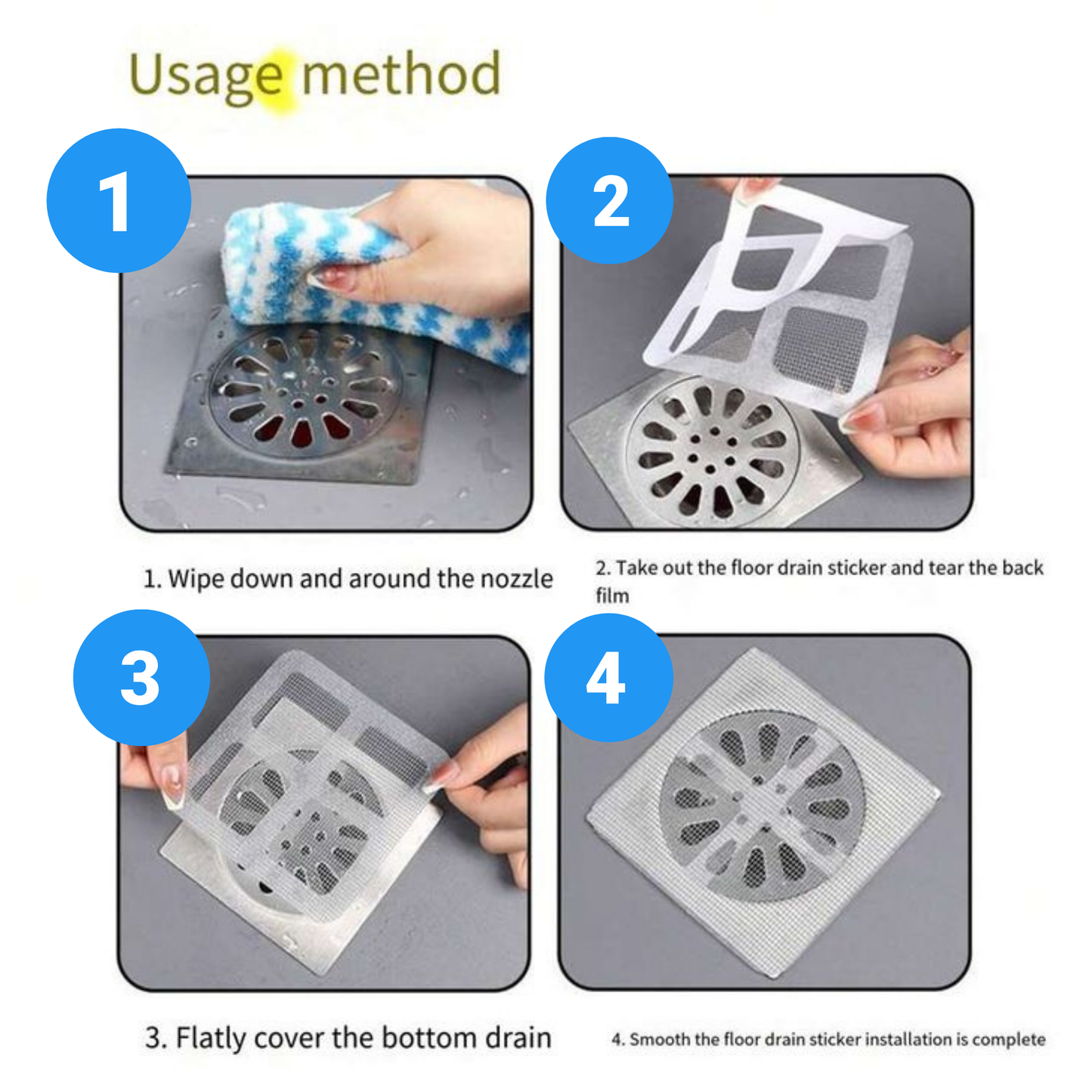 Usage method

1

2

1. Wipe down and around the nozzle

2. Take out the floor drain sticker and tear the back film

3

4

3. Flatly cover the bottom drain

4. Smooth the floor drain sticker installation is complete