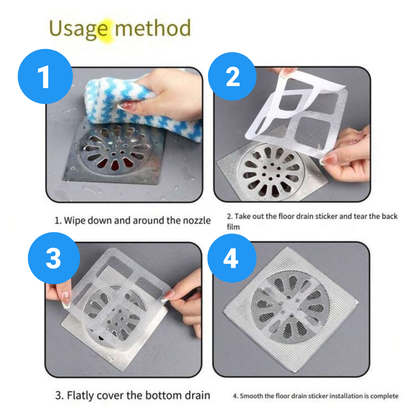 Usage method

1

2

1. Wipe down and around the nozzle

2. Take out the floor drain sticker and tear the back film

3

4

3. Flatly cover the bottom drain

4. Smooth the floor drain sticker installation is complete